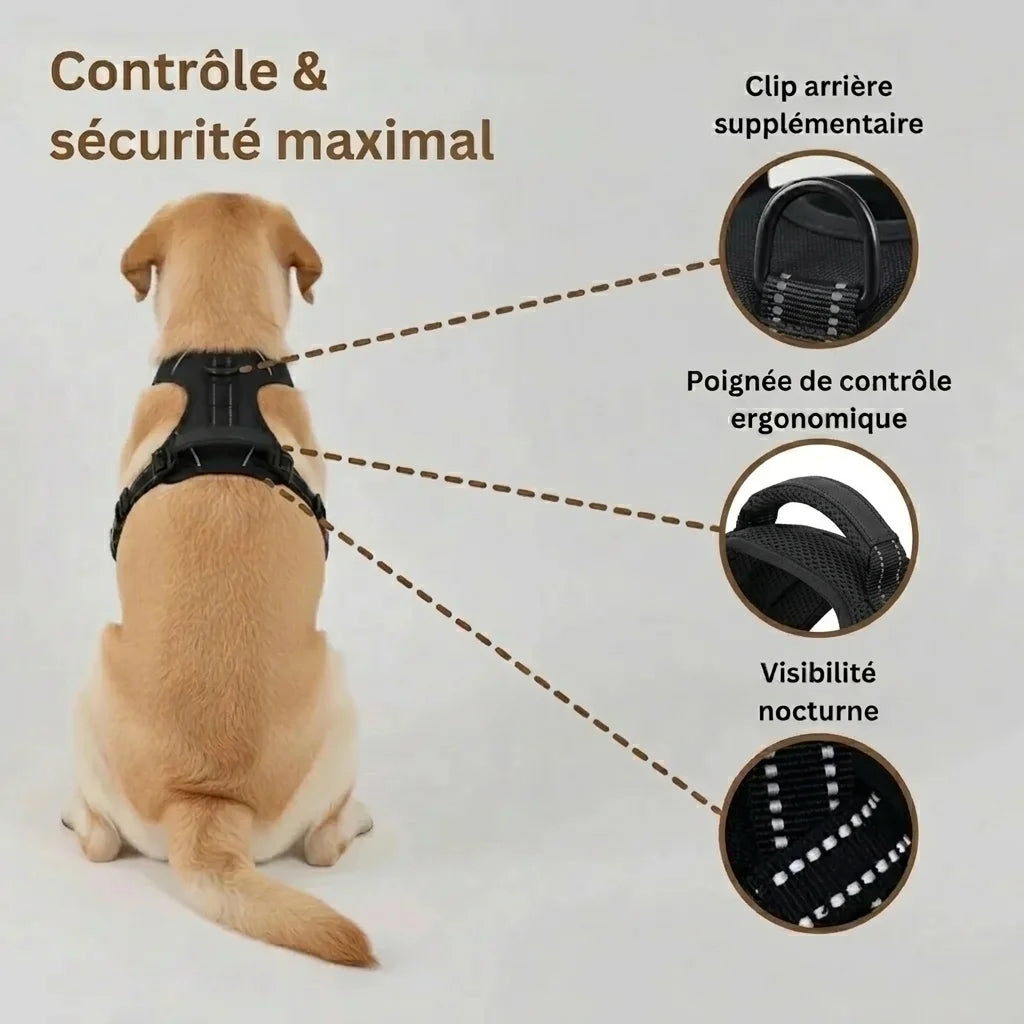 Contrôle &
sécurité maximal

Clip arrière
supplémentaire

Poignée de contrôle
ergonomique

Visibilité
nocturne